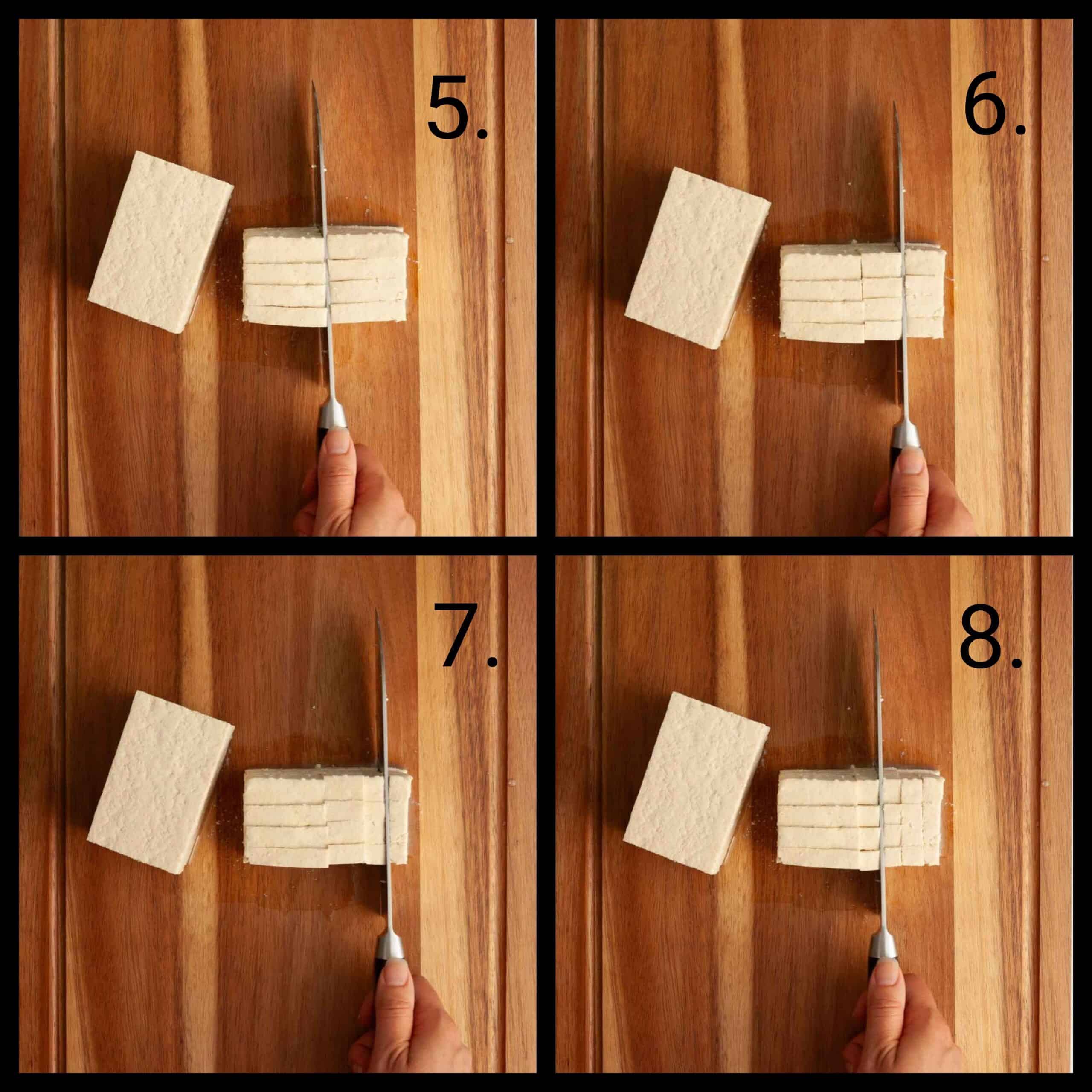 5.

6.

7.

8.